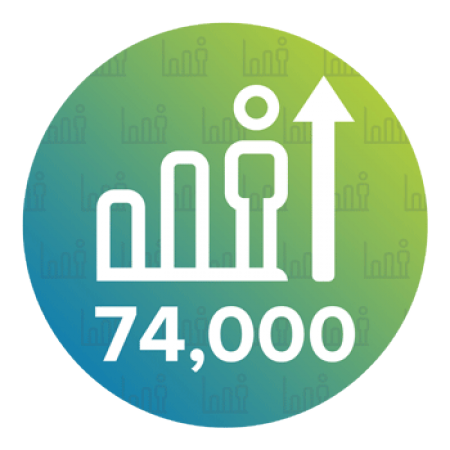 74,000